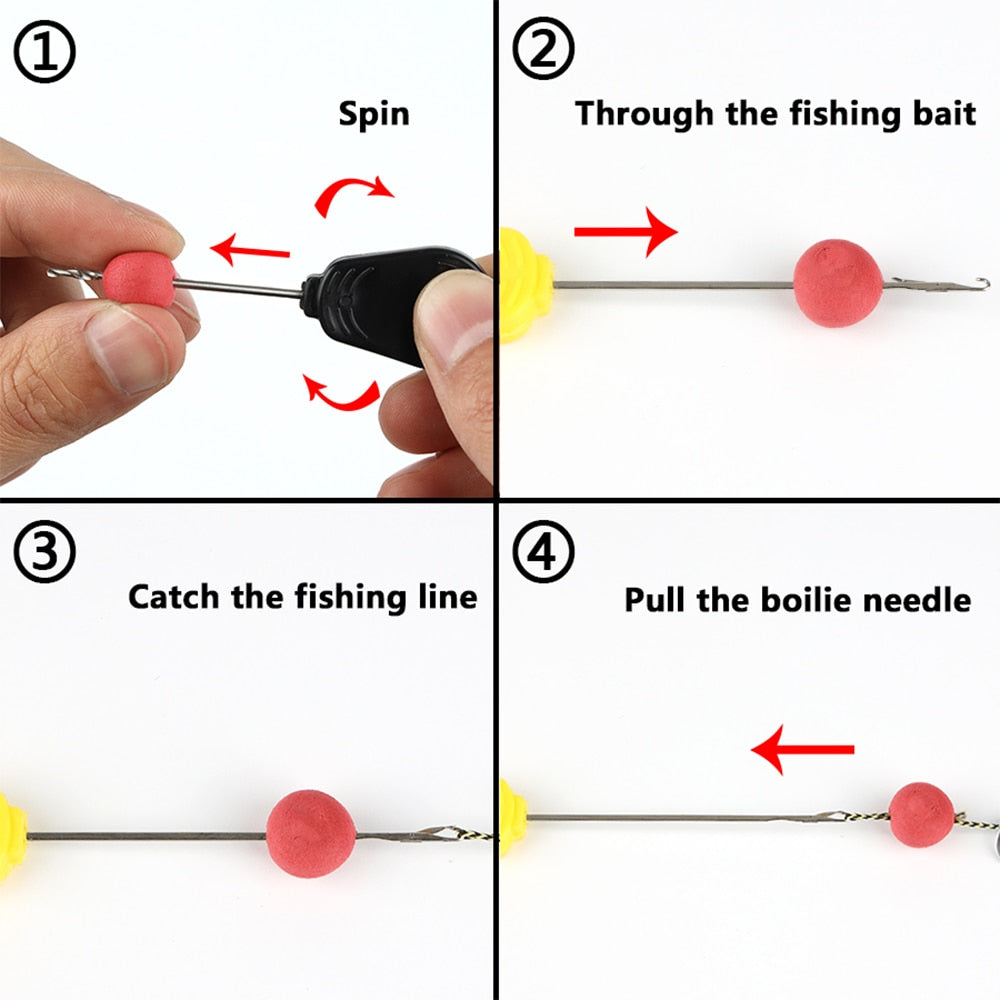 ①
Spin

②
Through the fishing bait

③
Catch the fishing line

④
Pull the boilie needle