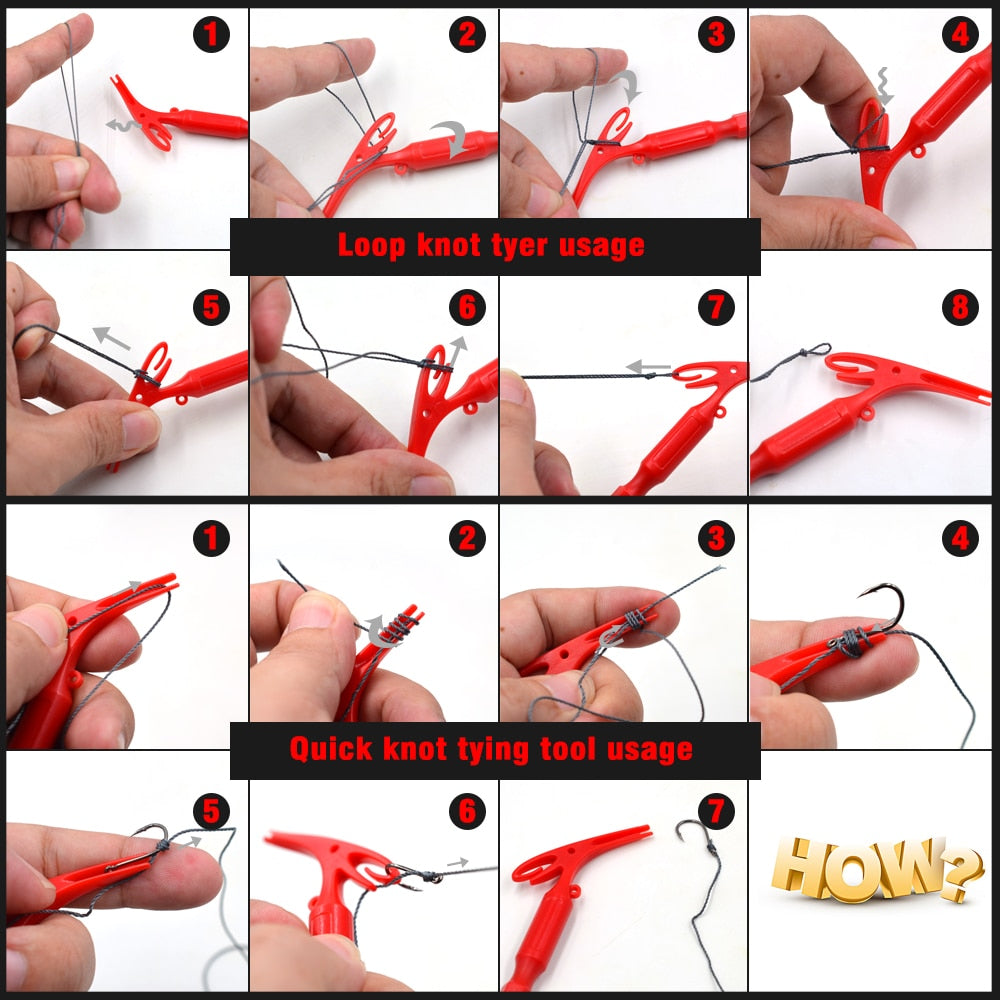 1 2 3 4

Loop knot tyer usage

5 6 7 8

1 2 3 4

Quick knot tying tool usage

5 6 7

HOW?