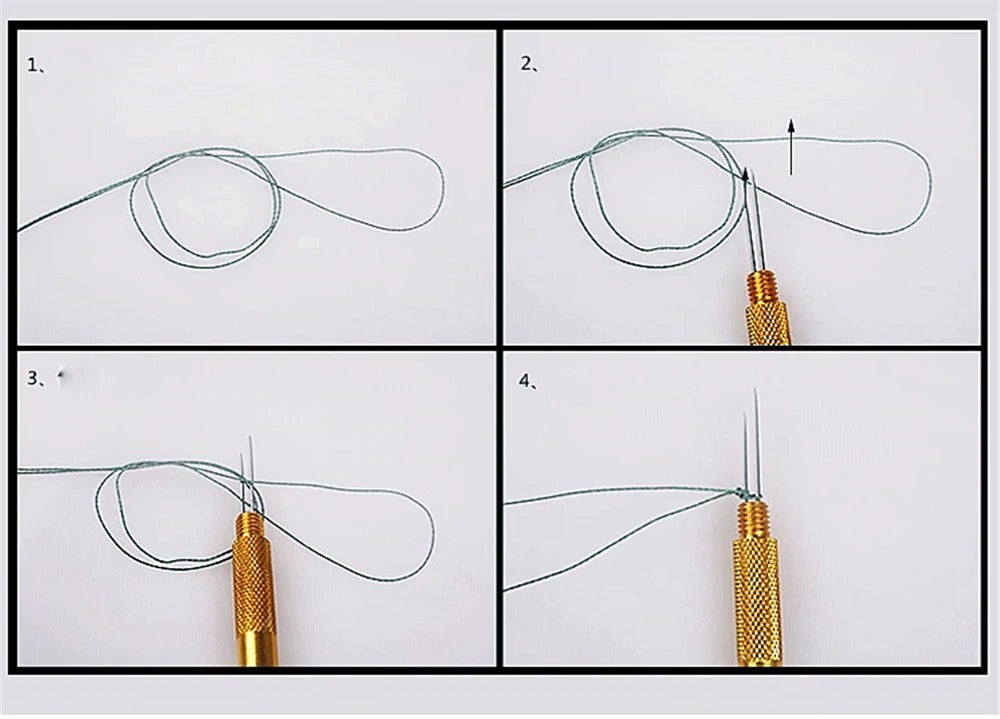 1、

2、

3、

4、