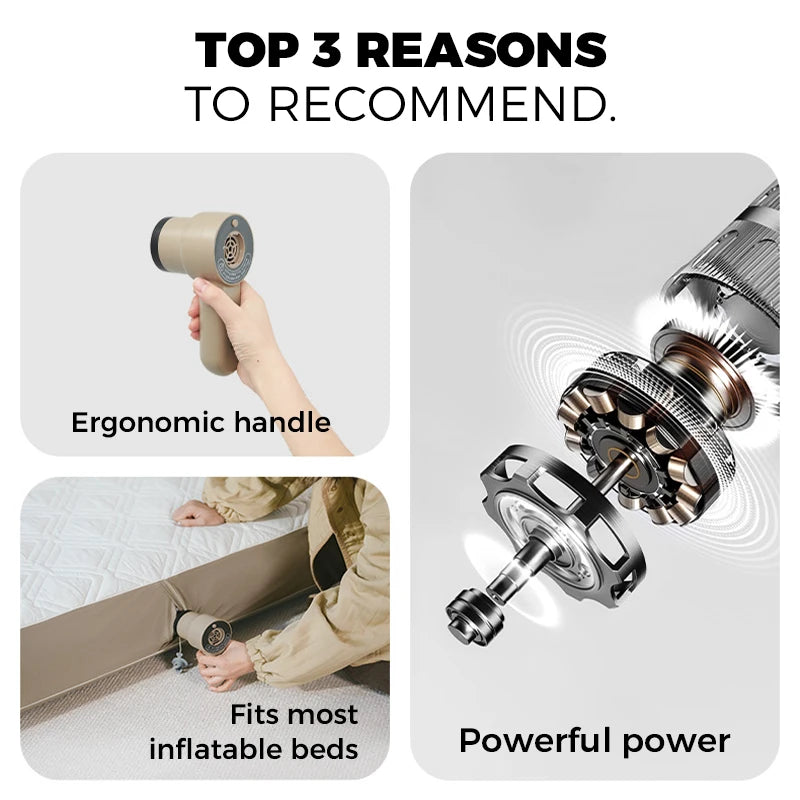 TOP 3 REASONS
TO RECOMMEND.

Ergonomic handle

Fits most inflatable beds

Powerful power