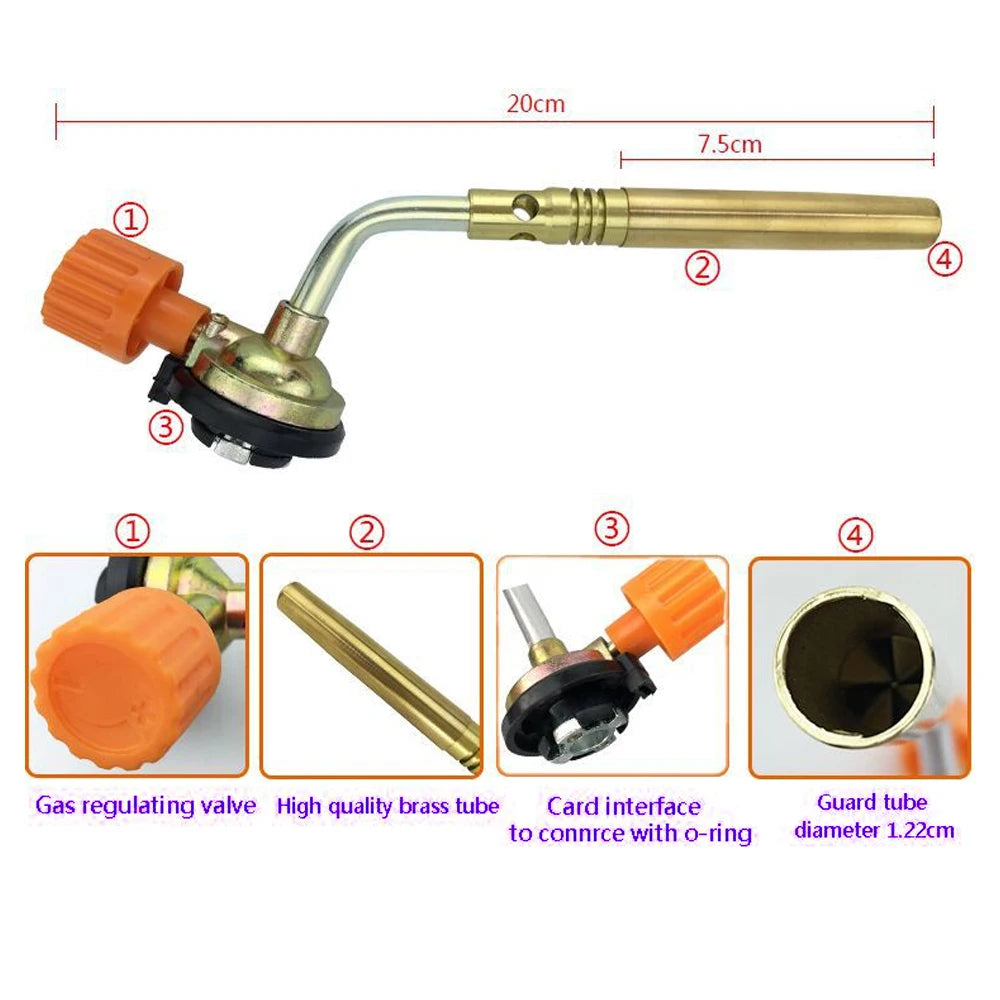 20cm
7.5cm
①
②
④
③

①
②
③
④

Gas regulating valve
High quality brass tube
Card interface to connrce with o-ring
Guard tube diameter 1.22cm